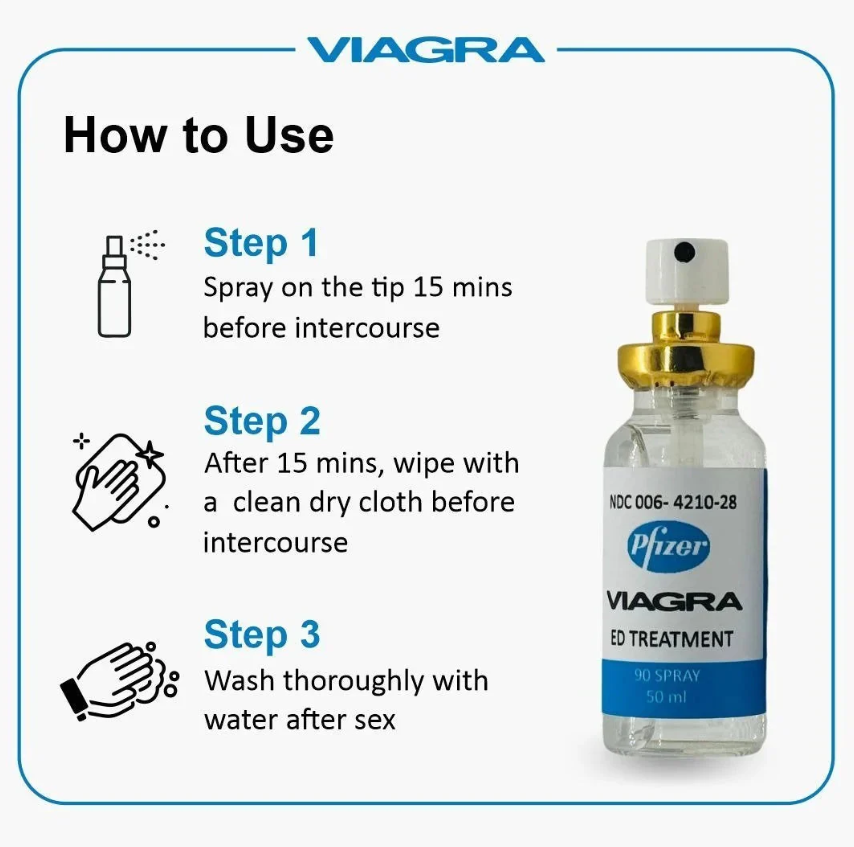 VIAGRA

How to Use

Step 1
Spray on the tip 15 mins before intercourse

Step 2
After 15 mins, wipe with a clean dry cloth before intercourse

Step 3
Wash thoroughly with water after sex

NDC 006- 4210-28
Pfizer
VIAGRA
ED TREATMENT
90 SPRAY
50 ml